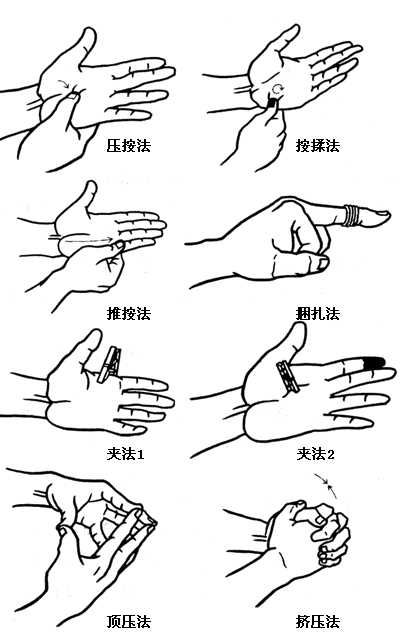 压按法

按揉法

推按法

捆扎法

夹法1

夹法2

顶压法

挤压法